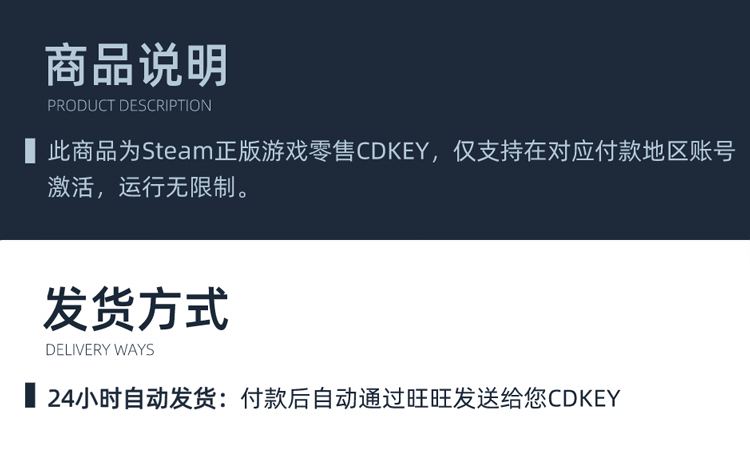 商品说明
PRODUCT DESCRIPTION

此商品为Steam正版游戏零售CDKEY，仅支持在对应付款地区账号激活，运行无限制。

发货方式
DELIVERY WAYS

24小时自动发货：付款后自动通过旺旺发送给您CDKEY